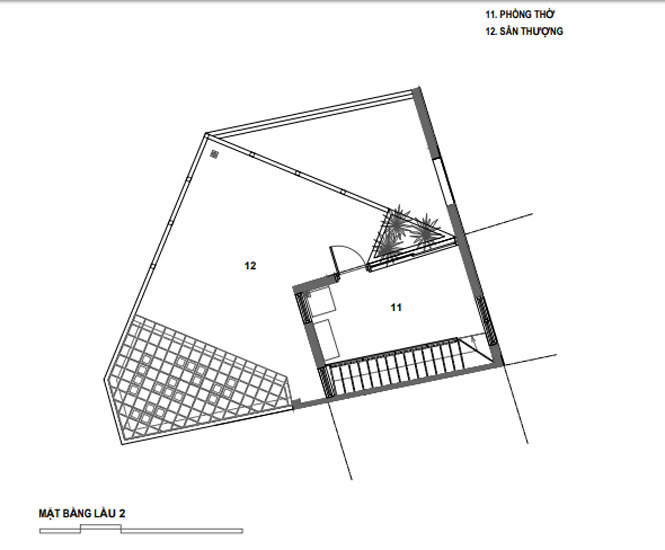 11. PHÒNG THỜ
12. SÂN THƯỢNG

12

11

MẶT BẰNG LẦU 2